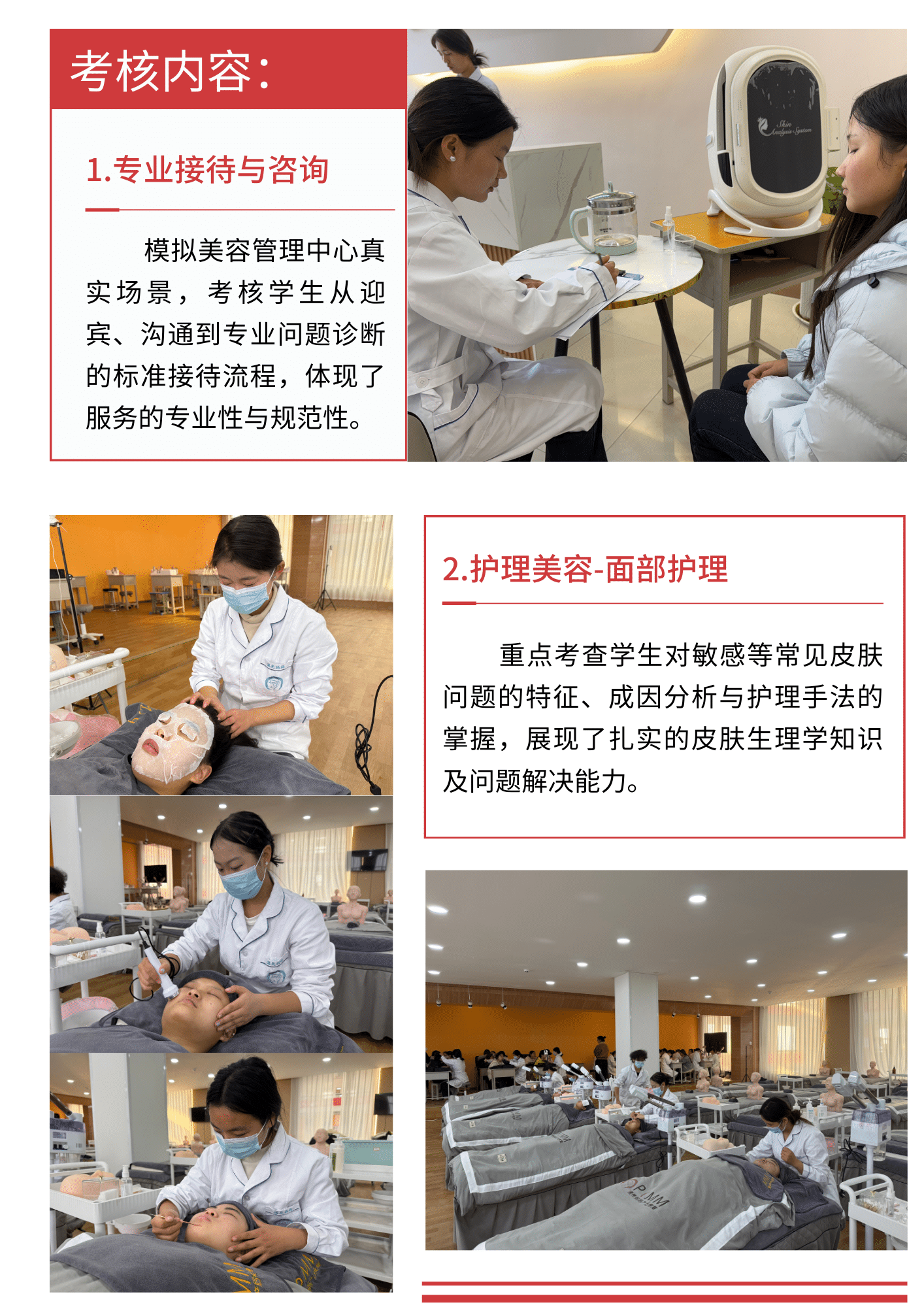 考核内容:

1.专业接待与咨询

模拟美容管理中心真实场景，考核学生从迎宾、沟通到专业问题诊断的标准接待流程，体现了服务的专业性与规范性。

Skin Analysis System

2.护理美容-面部护理

重点考查学生对敏感等常见皮肤问题的特征、成因分析与护理手法的掌握，展现了扎实的皮肤生理学知识及问题解决能力。